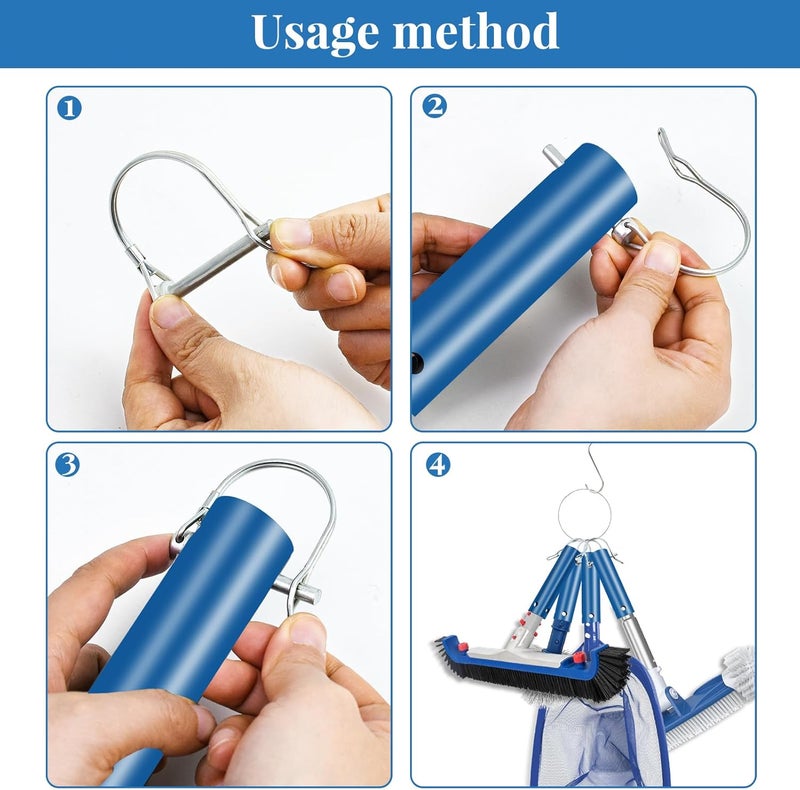 Usage method

1

2

3

4